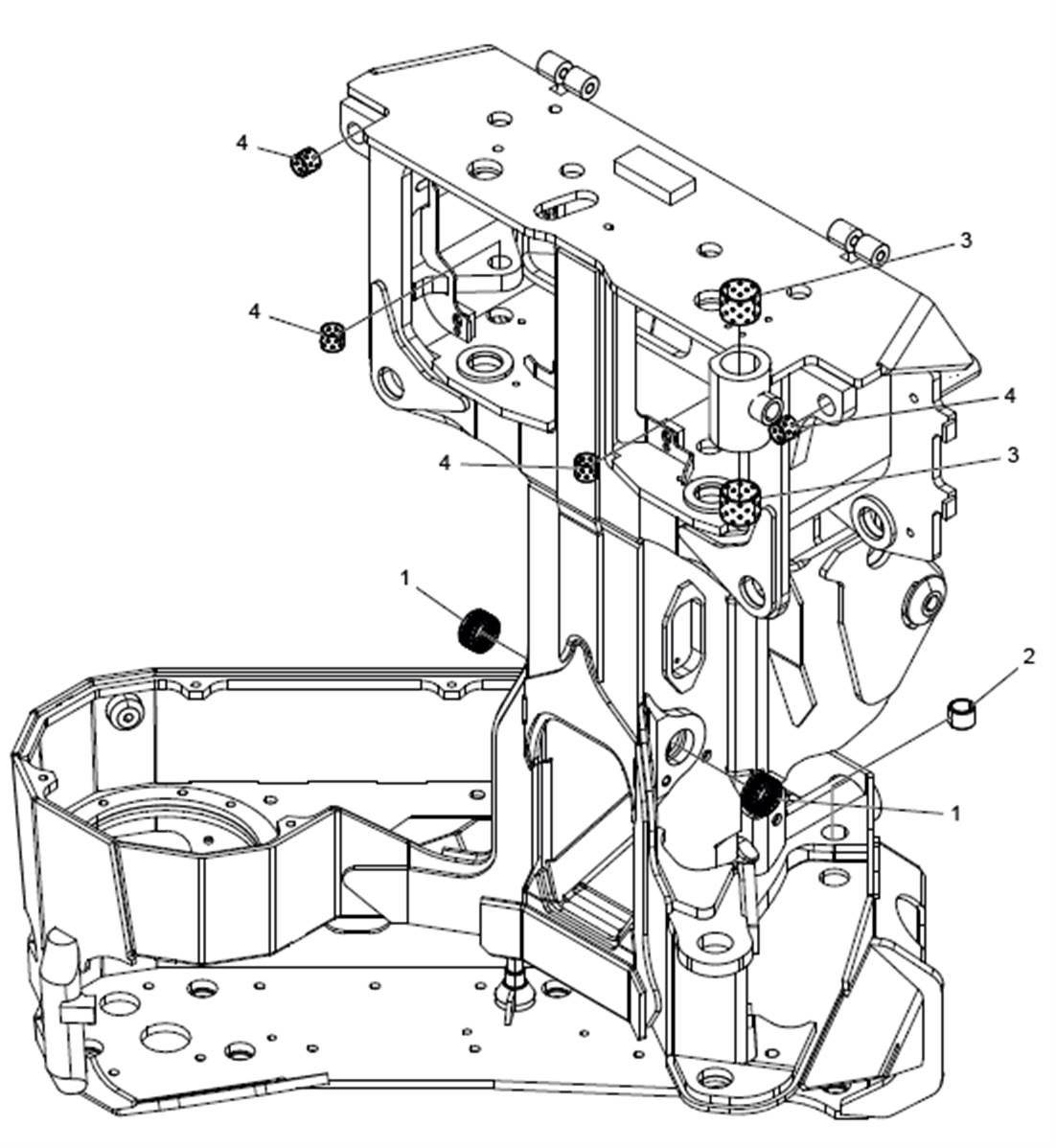 4
3
4
4
4
3
1
2
1